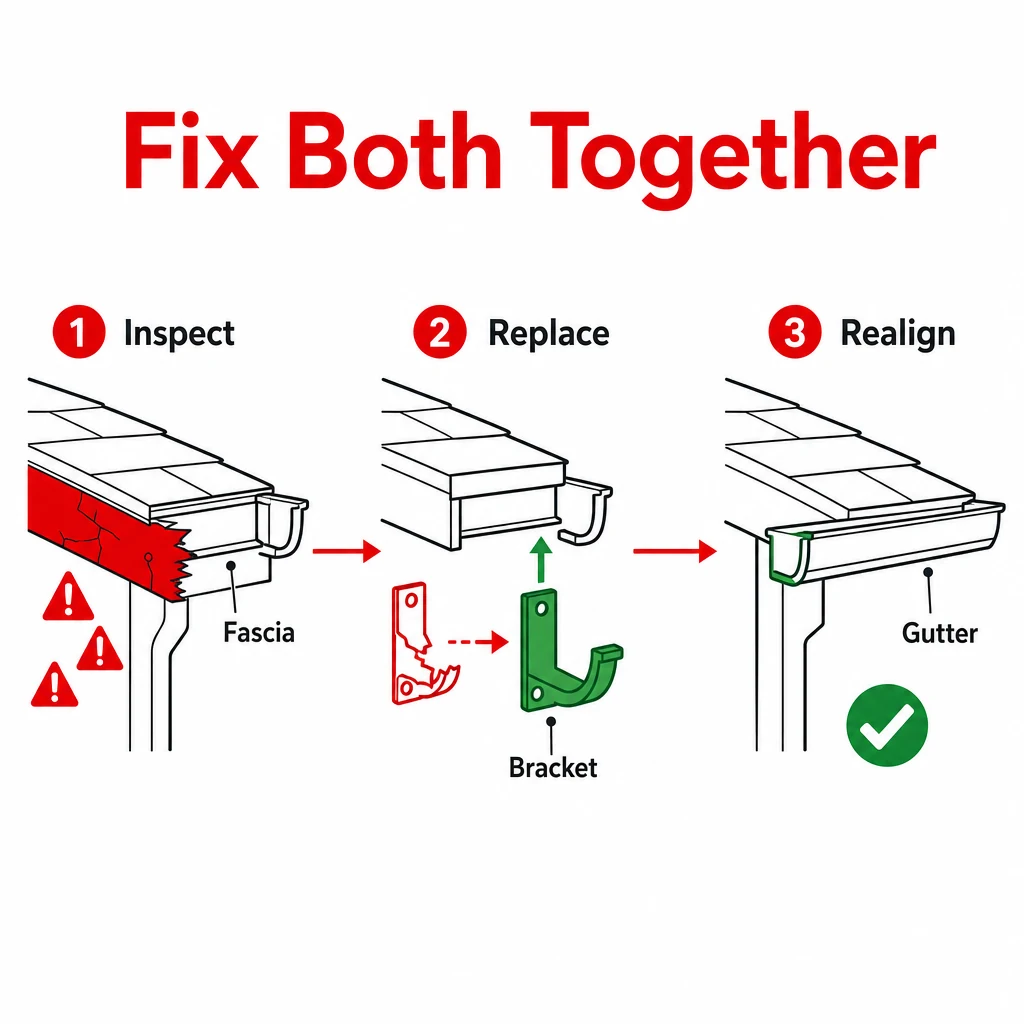 Fix Both Together

1 Inspect

Fascia

2 Replace

Bracket

3 Realign

Gutter